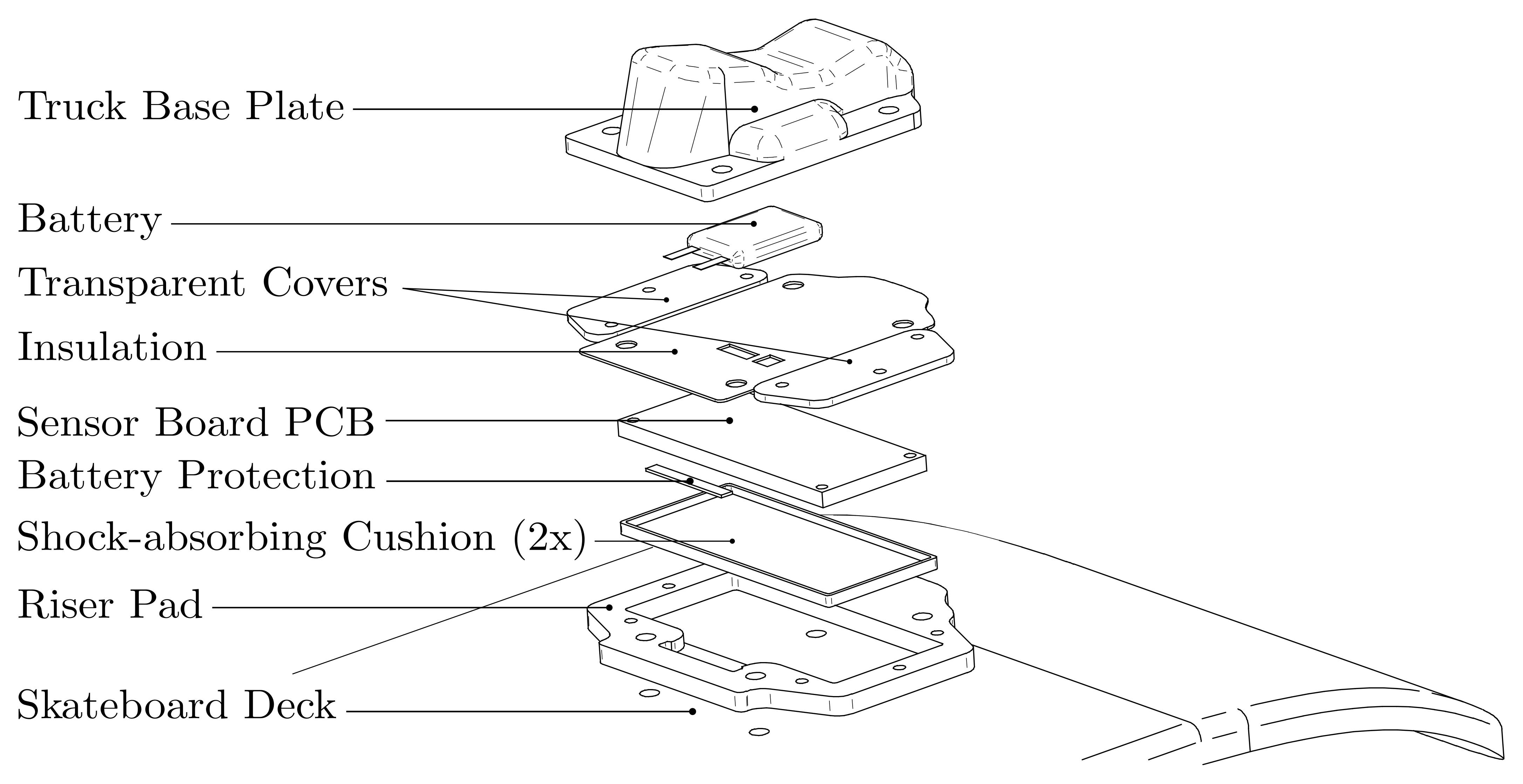 Truck Base Plate

Battery

Transparent Covers

Insulation

Sensor Board PCB

Battery Protection

Shock-absorbing Cushion (2x)

Riser Pad

Skateboard Deck